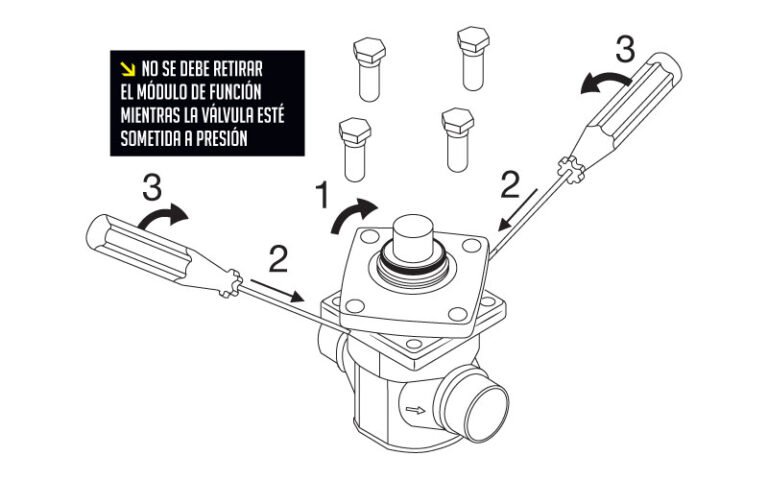 NO SE DEBE RETIRAR EL MÓDULO DE FUNCIÓN MIENTRAS LA VÁLVULA ESTÉ SOMETIDA A PRESIÓN

3

3

1

2

2