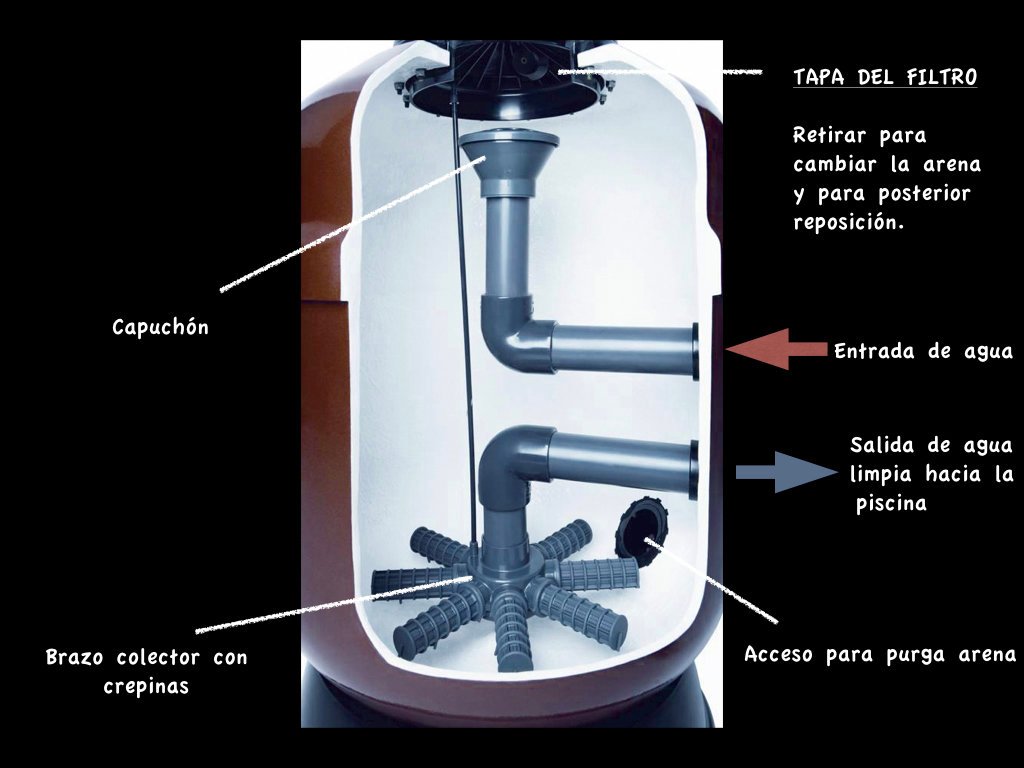 TAPA DEL FILTRO

Retirar para cambiar la arena y para posterior reposición.

Capuchón

Entrada de agua

Salida de agua limpia hacia la piscina

Brazo colector con crepinas

Acceso para purga arena