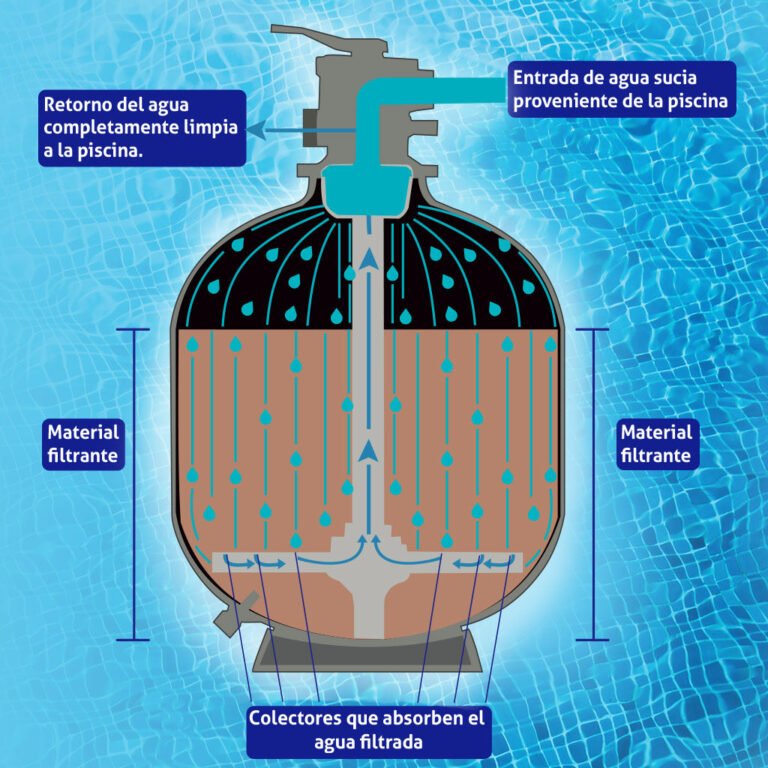 Retorno del agua completamente limpia a la piscina.

Entrada de agua sucia proveniente de la piscina

Material filtrante

Material filtrante

Colectores que absorben el agua filtrada